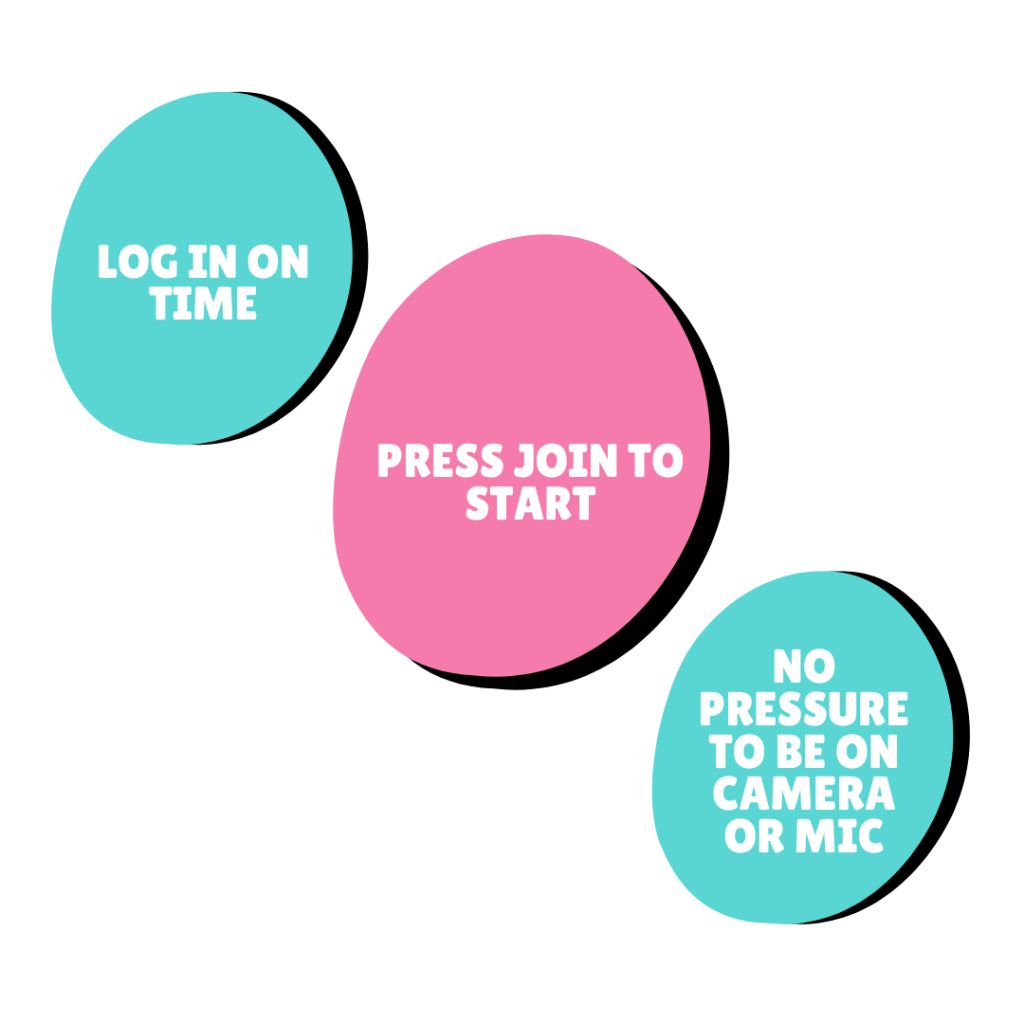 LOG IN ON TIME

PRESS JOIN TO START

NO PRESSURE TO BE ON CAMERA OR MIC