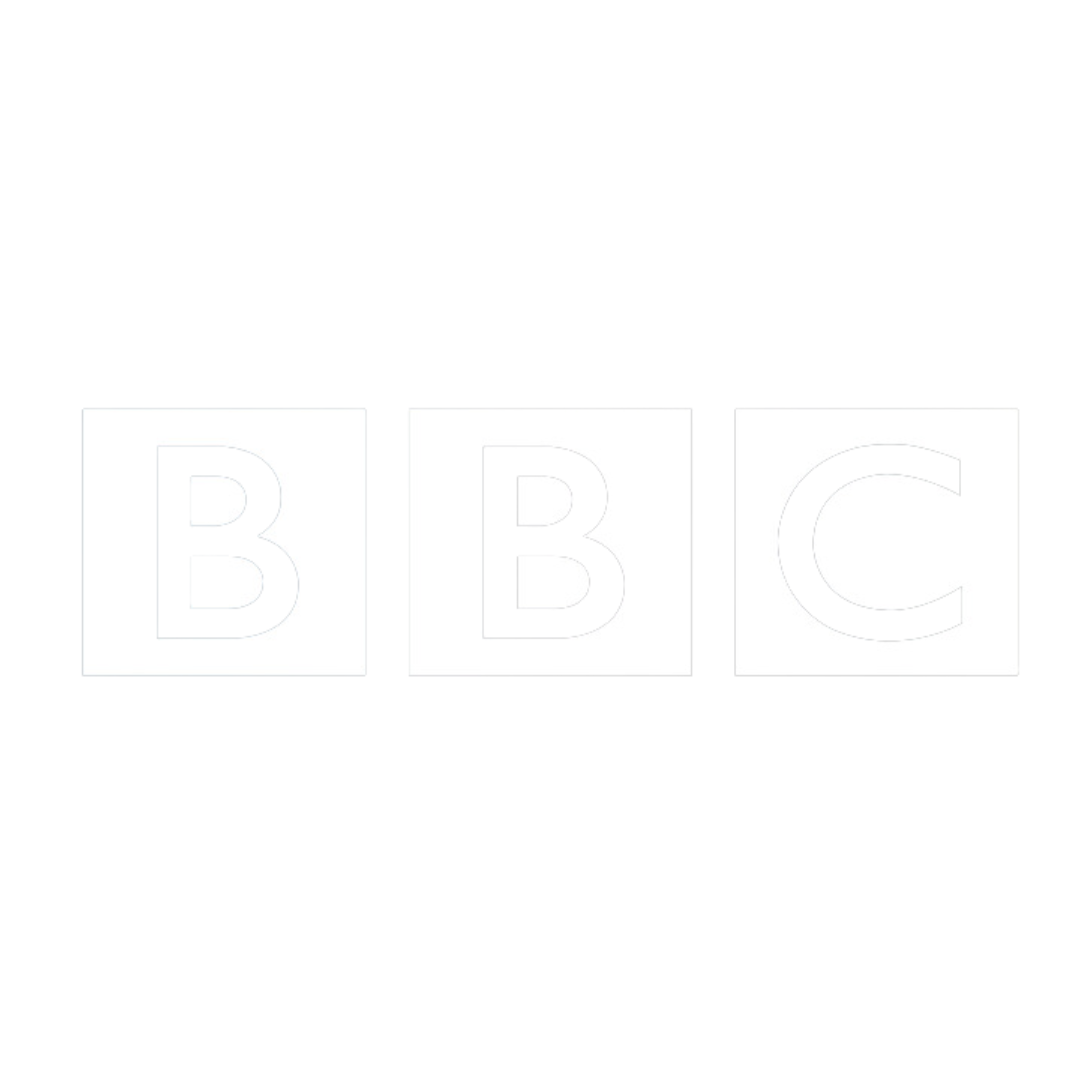 BBC